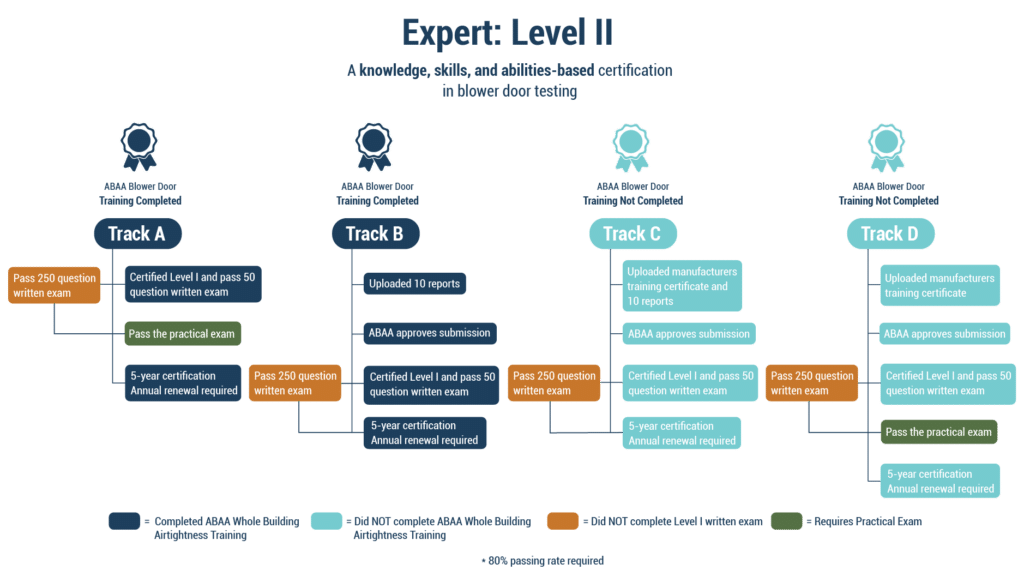 Expert: Level II

A knowledge, skills, and abilities-based certification in blower door testing

ABAA Blower Door
Training Completed

Track A

Pass 250 question written exam

Certified Level I and pass 50 question written exam

Pass the practical exam

5-year certification
Annual renewal required

ABAA Blower Door
Training Completed

Track B

Uploaded 10 reports

ABAA approves submission

Pass 250 question written exam

Certified Level I and pass 50 question written exam

5-year certification
Annual renewal required

ABAA Blower Door
Training Not Completed

Track C

Uploaded manufacturers training certificate and 10 reports

ABAA approves submission

Pass 250 question written exam

Certified Level I and pass 50 question written exam

5-year certification
Annual renewal required

ABAA Blower Door
Training Not Completed

Track D

Uploaded manufacturers training certificate

ABAA approves submission

Pass 250 question written exam

Certified Level I and pass 50 question written exam

Pass the practical exam

5-year certification
Annual renewal required

= Completed ABAA Whole Building Airtightness Training
= Did NOT complete ABAA Whole Building Airtightness Training
= Did NOT complete Level I written exam
= Requires Practical Exam

* 80% passing rate required